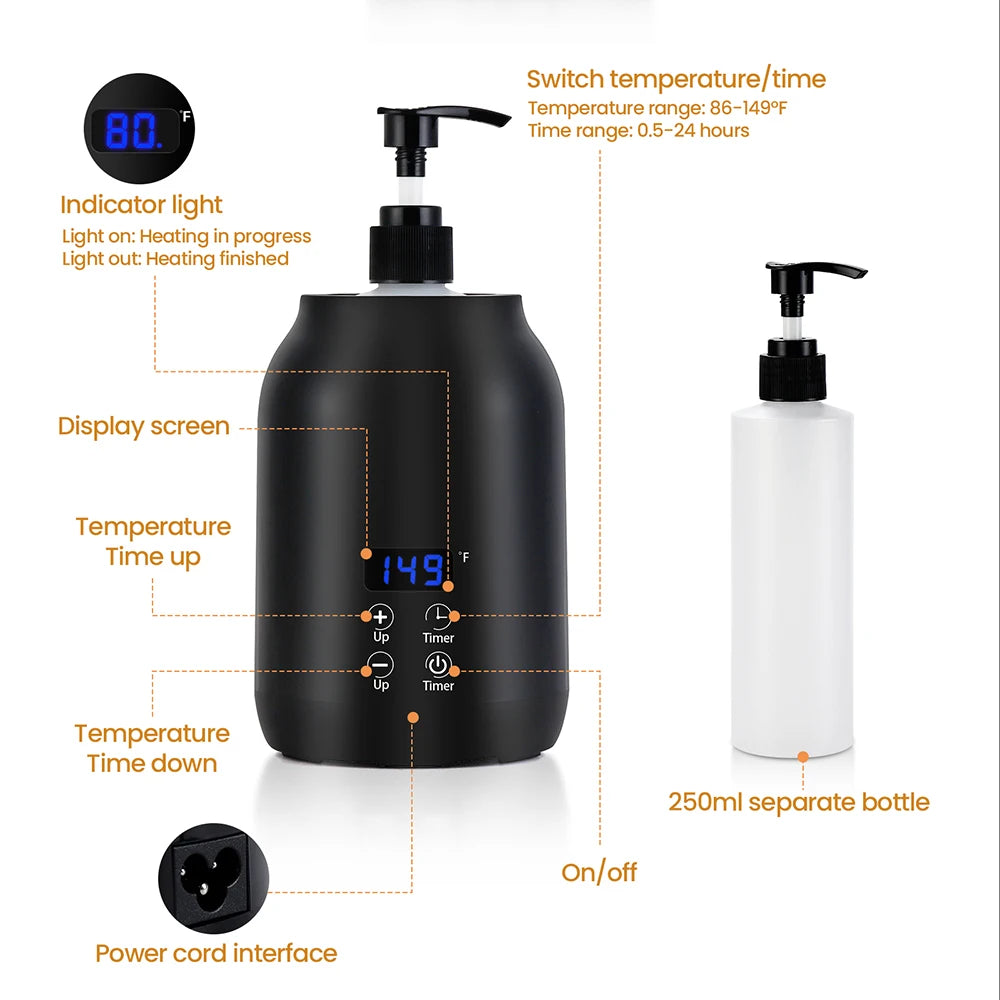 80. °F

Indicator light
Light on: Heating in progress
Light out: Heating finished

Switch temperature/time
Temperature range: 86-149°F
Time range: 0.5-24 hours

Display screen

Temperature
Time up

149 °F

Up
Timer
Up
Timer

Temperature
Time down

250ml separate bottle

On/off

Power cord interface