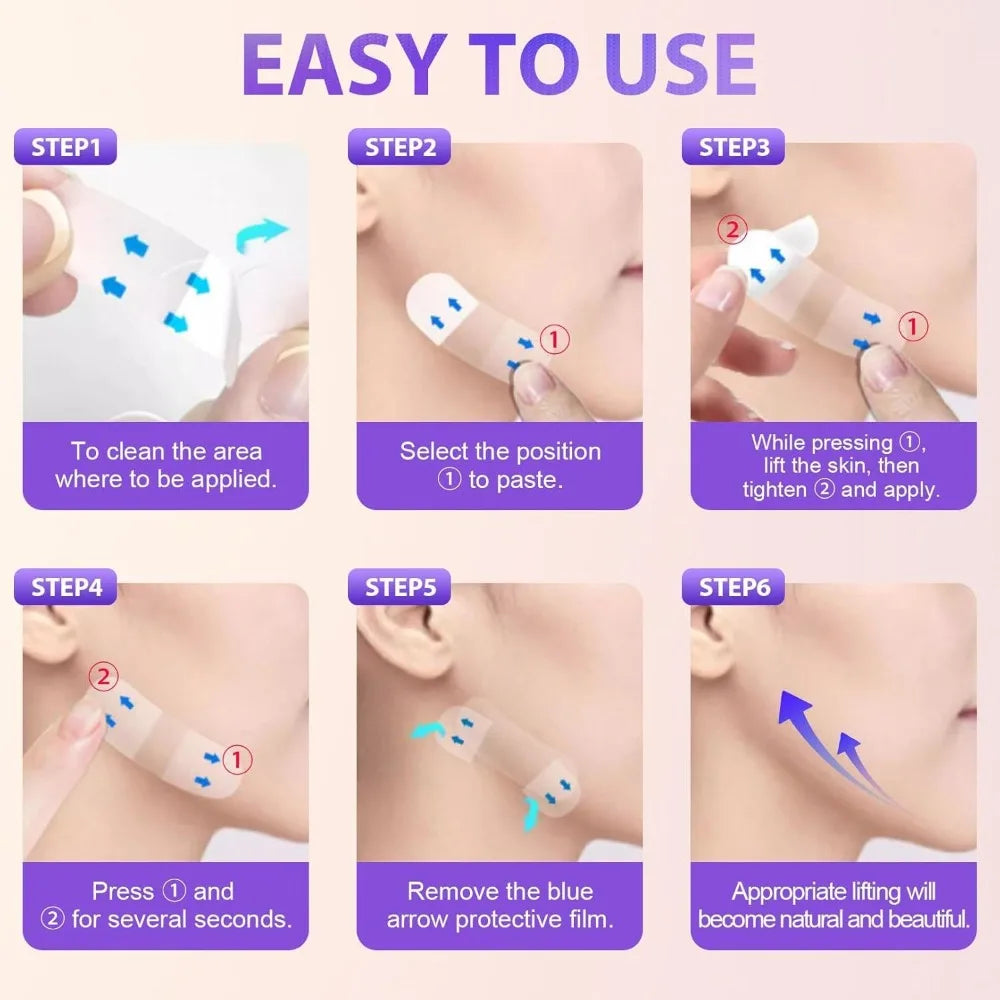 EASY TO USE

STEP1

To clean the area where to be applied.

STEP2

①

Select the position ① to paste.

STEP3

②

①

While pressing ①, lift the skin, then tighten ② and apply.

STEP4

②

①

Press ① and ② for several seconds.

STEP5

Remove the blue arrow protective film.

STEP6

Appropriate lifting will become natural and beautiful.